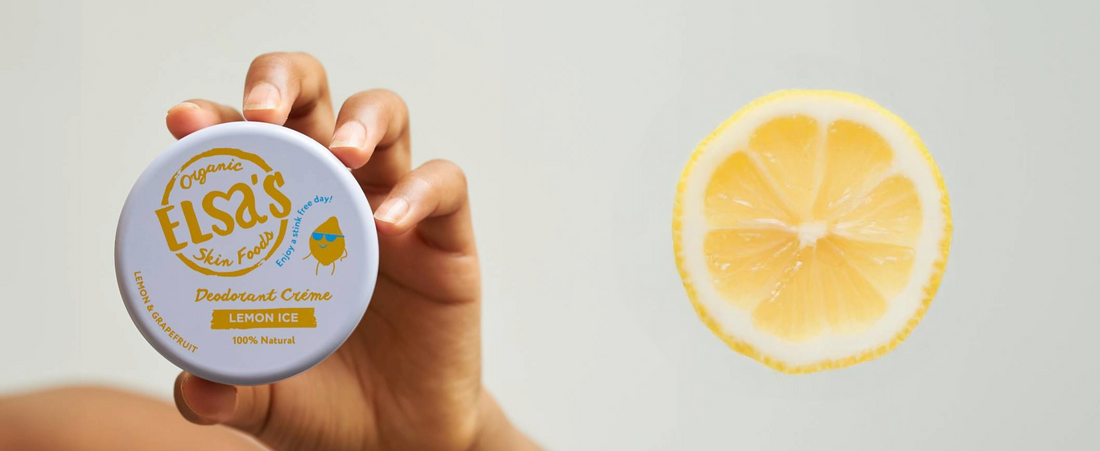 Organic
ELSA'S
Skin Foods
Enjoy a stink free day!
Deodorant Créme
LEMON ICE
100% Natural
LEMON & GRAPEFRUIT