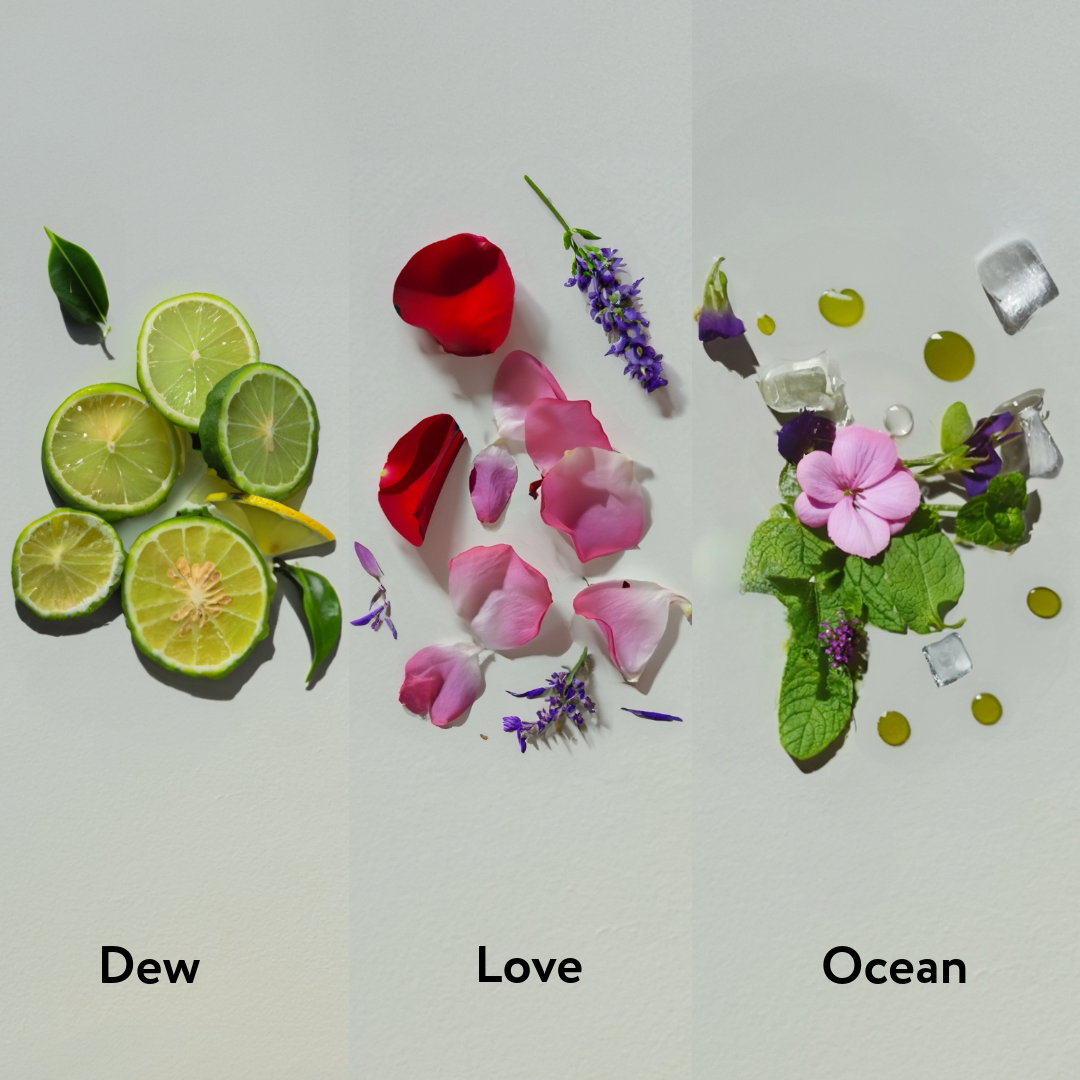 Dew

Love

Ocean