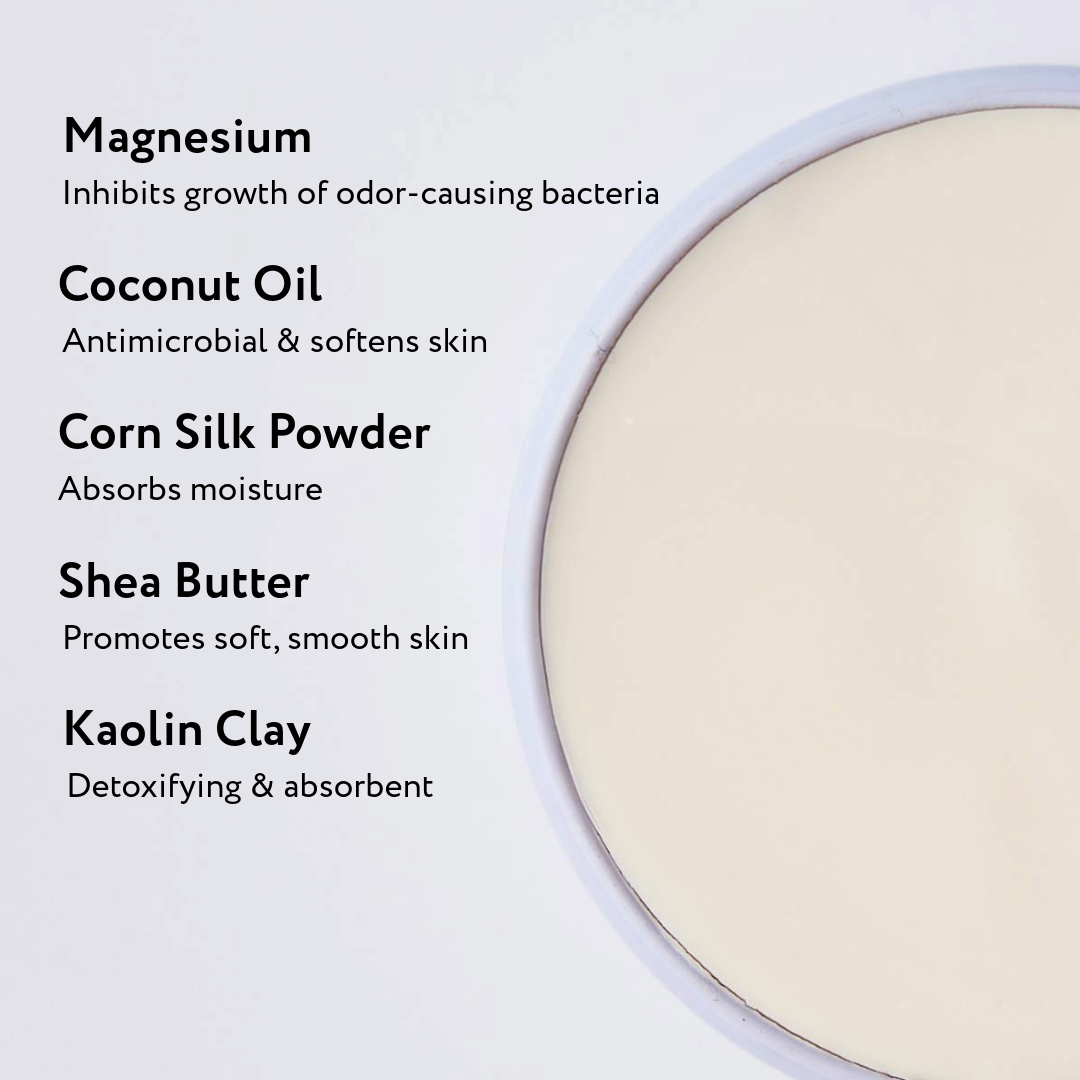 Magnesium
Inhibits growth of odor-causing bacteria

Coconut Oil
Antimicrobial & softens skin

Corn Silk Powder
Absorbs moisture

Shea Butter
Promotes soft, smooth skin

Kaolin Clay
Detoxifying & absorbent