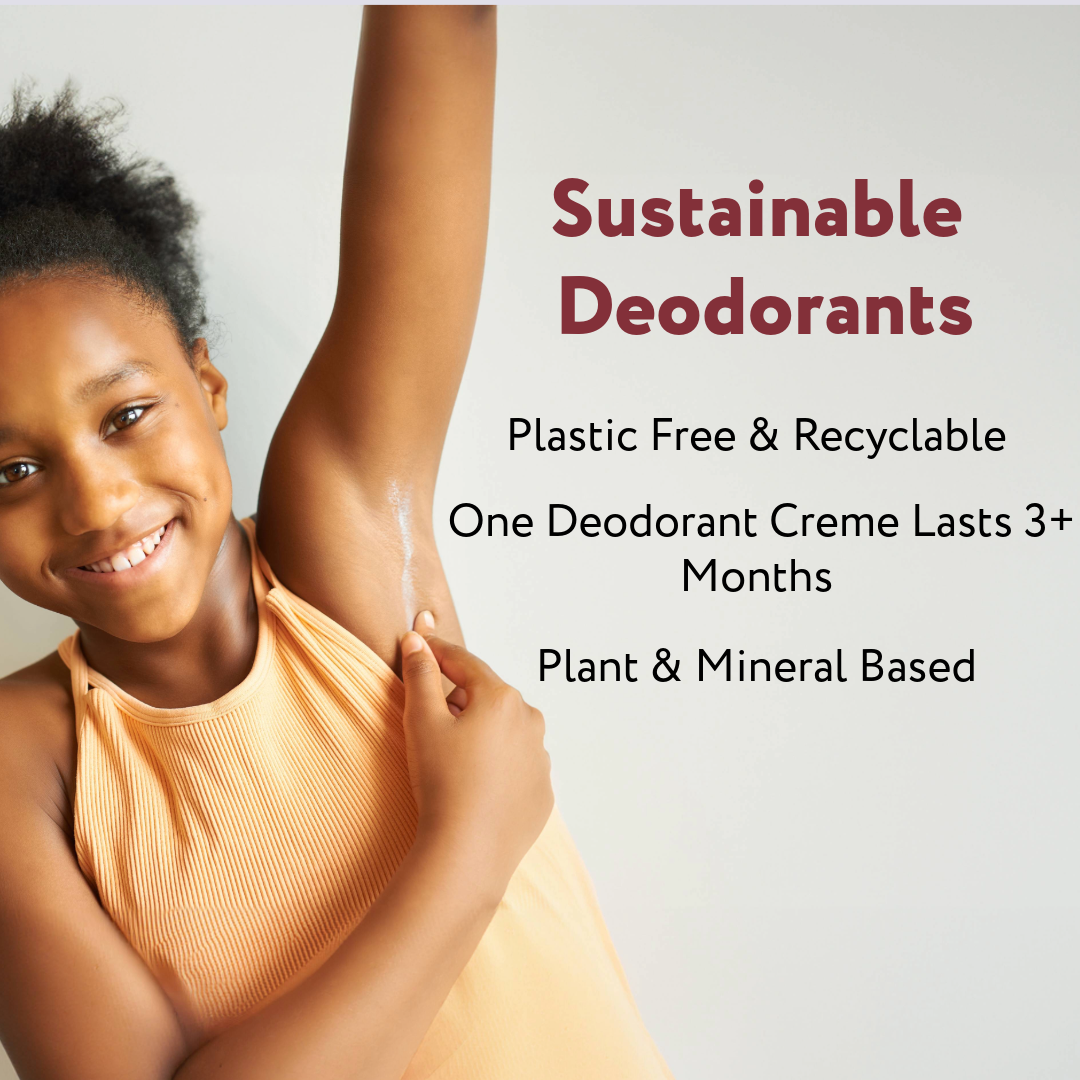 Sustainable Deodorants

Plastic Free & Recyclable

One Deodorant Creme Lasts 3+ Months

Plant & Mineral Based