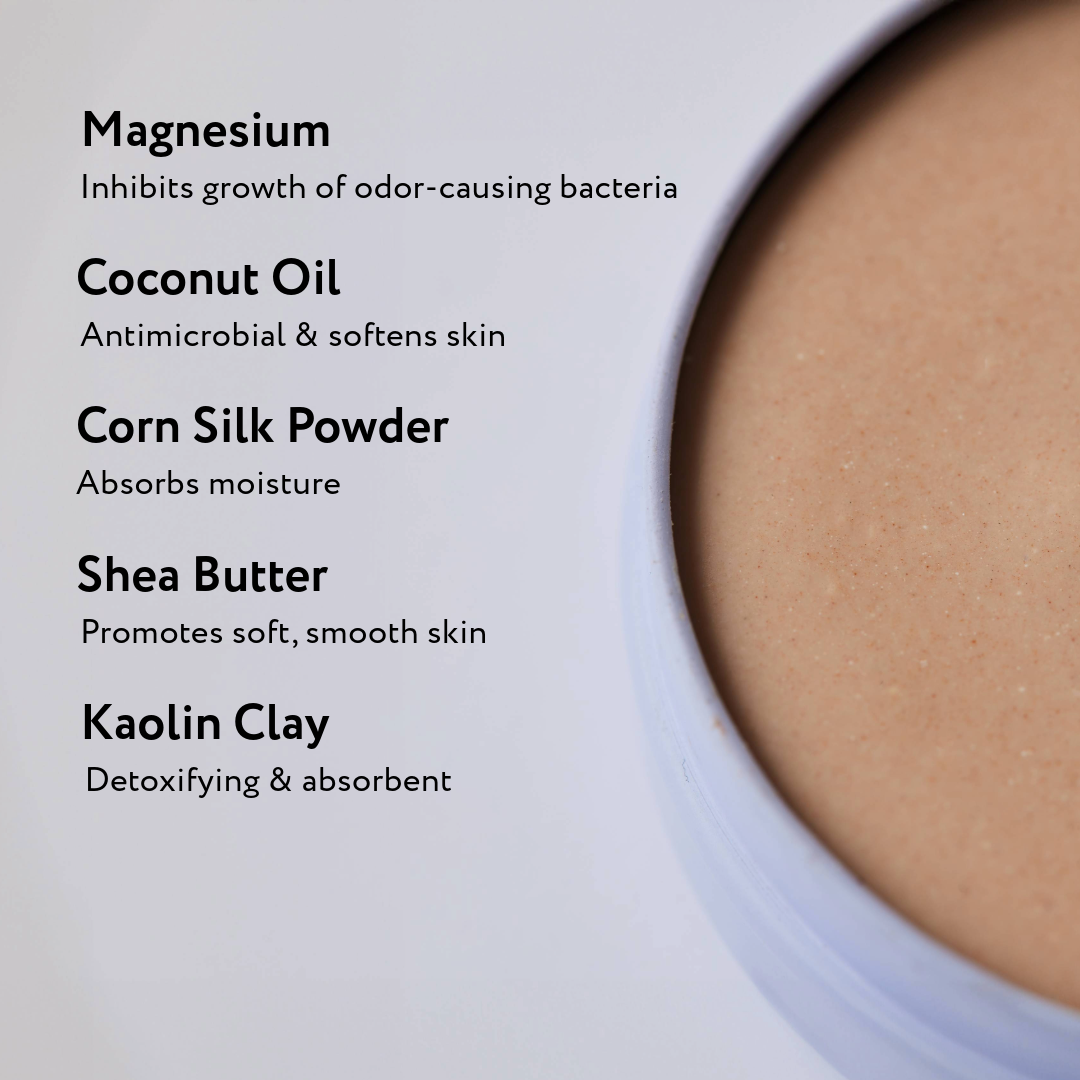 Magnesium
Inhibits growth of odor-causing bacteria

Coconut Oil
Antimicrobial & softens skin

Corn Silk Powder
Absorbs moisture

Shea Butter
Promotes soft, smooth skin

Kaolin Clay
Detoxifying & absorbent