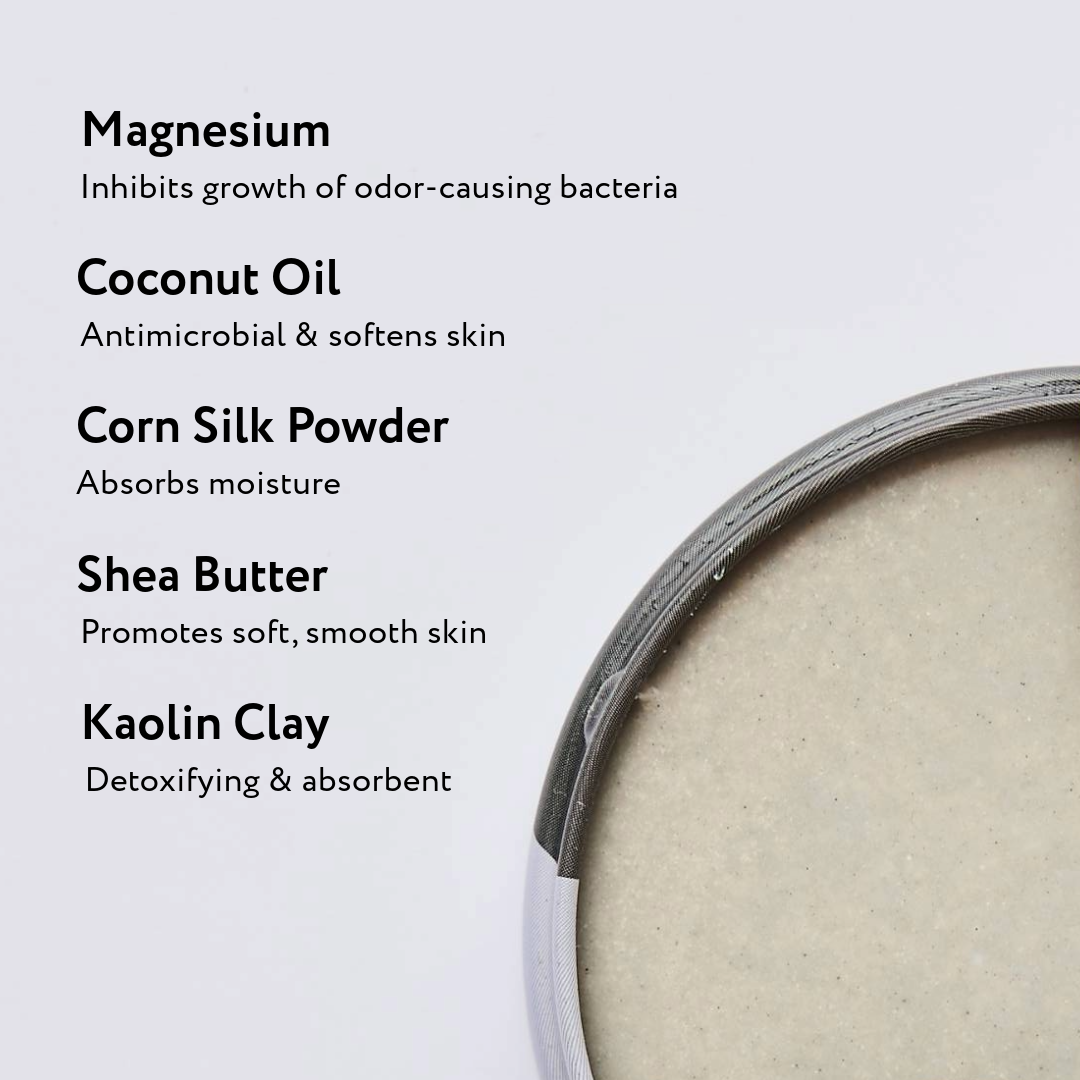 Magnesium
Inhibits growth of odor-causing bacteria

Coconut Oil
Antimicrobial & softens skin

Corn Silk Powder
Absorbs moisture

Shea Butter
Promotes soft, smooth skin

Kaolin Clay
Detoxifying & absorbent