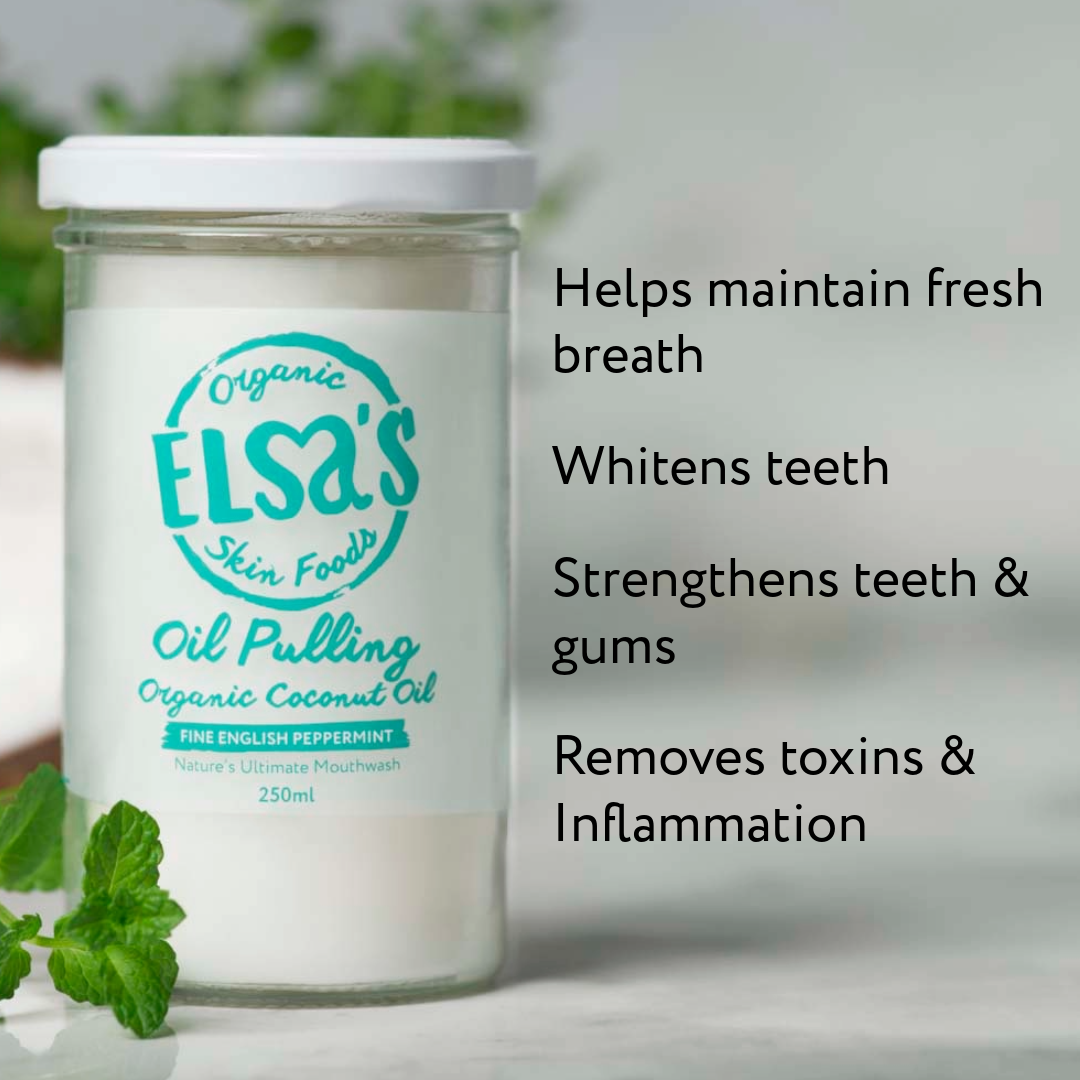 Organic
ELSA'S
Skin Foods
Oil Pulling
Organic Coconut Oil
FINE ENGLISH PEPPERMINT
Nature's Ultimate Mouthwash
250ml

Helps maintain fresh breath

Whitens teeth

Strengthens teeth & gums

Removes toxins & Inflammation